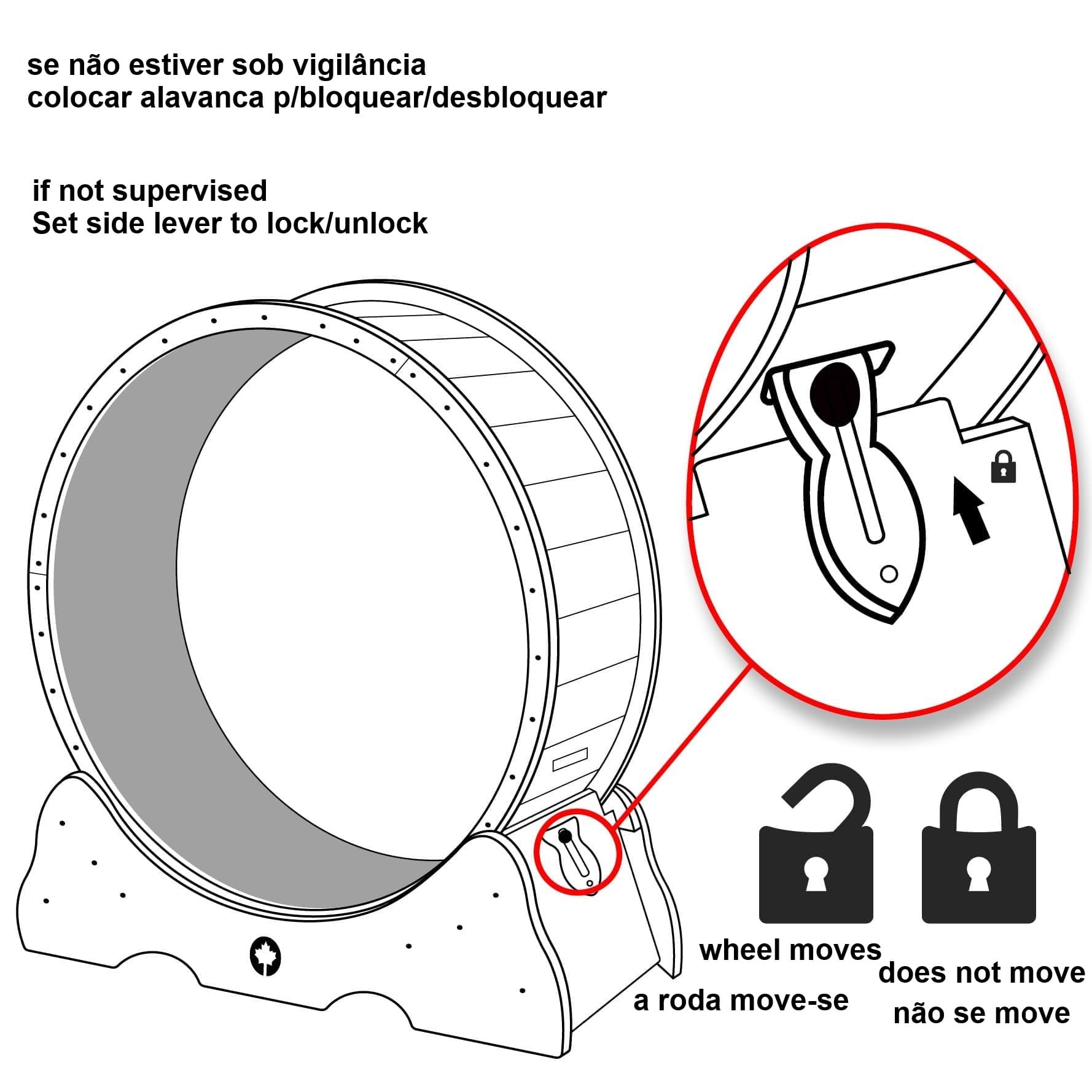 se não estiver sob vigilância
colocar alavanca p/bloquear/desbloquear

if not supervised
Set side lever to lock/unlock

wheel moves
a roda move-se

does not move
não se move